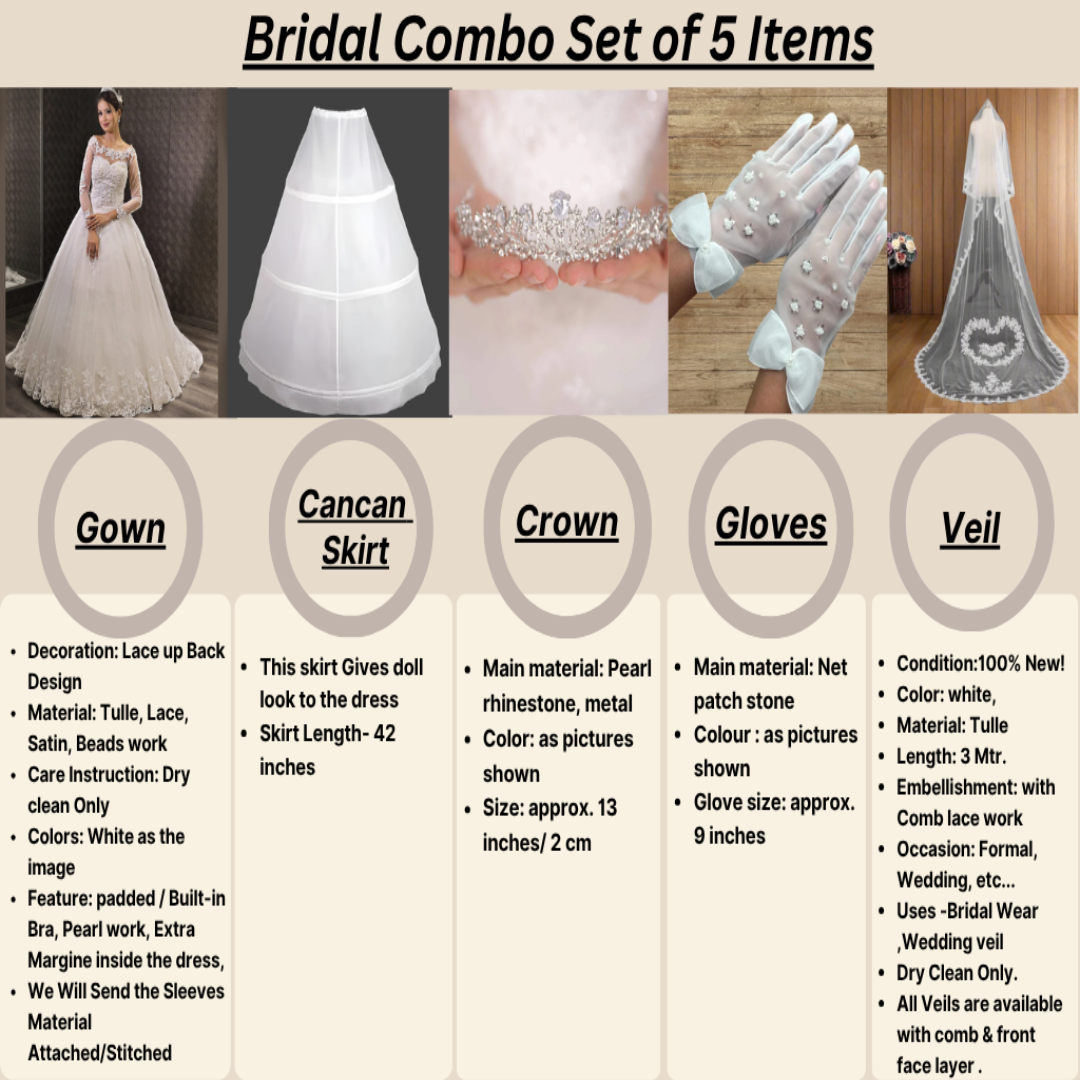 Bridal Combo Set of 5 Items

Gown

- Decoration: Lace up Back Design
- Material: Tulle, Lace, Satin, Beads work
- Care Instruction: Dry clean Only
- Colors: White as the image
- Feature: padded / Built-in Bra, Pearl work, Extra Margine inside the dress,
- We Will Send the Sleeves Material Attached/Stitched

Cancan Skirt

- This skirt Gives doll look to the dress
- Skirt Length- 42 inches

Crown

- Main material: Pearl rhinestone, metal
- Color: as pictures shown
- Size: approx. 13 inches/ 2 cm

Gloves

- Main material: Net patch stone
- Colour : as pictures shown
- Glove size: approx. 9 inches

Veil

- Condition:100% New!
- Color: white,
- Material: Tulle
- Length: 3 Mtr.
- Embellishment: with Comb lace work
- Occasion: Formal, Wedding, etc...
- Uses -Bridal Wear ,Wedding veil
- Dry Clean Only.
- All Veils are available with comb & front face layer .