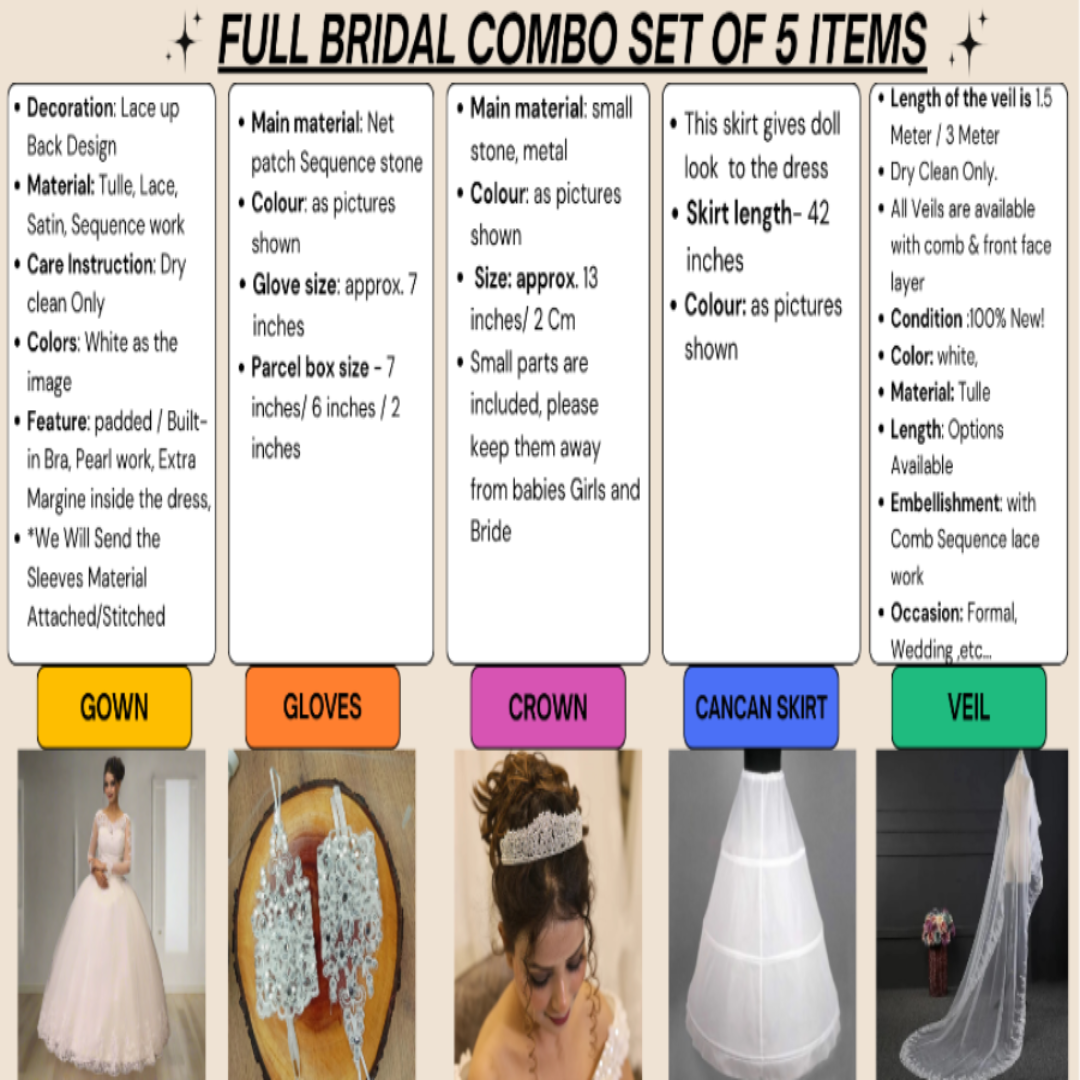 FULL BRIDAL COMBO SET OF 5 ITEMS

• Decoration: Lace up Back Design
• Material: Tulle, Lace, Satin, Sequence work
• Care Instruction: Dry clean Only
• Colors: White as the image
• Feature: padded / Built-in Bra, Pearl work, Extra Margine inside the dress,
• *We Will Send the Sleeves Material Attached/Stitched

GOWN

• Main material: Net patch Sequence stone
• Colour: as pictures shown
• Glove size: approx. 7 inches
• Parcel box size - 7 inches/ 6 inches / 2 inches

GLOVES

• Main material: small stone, metal
• Colour: as pictures shown
• Size: approx. 13 inches/ 2 Cm
• Small parts are included, please keep them away from babies Girls and Bride

CROWN

• This skirt gives doll look to the dress
• Skirt length- 42 inches
• Colour: as pictures shown

CANCAN SKIRT

• Length of the veil is 1.5 Meter / 3 Meter
• Dry Clean Only.
• All Veils are available with comb & front face layer
• Condition :100% New!
• Color: white,
• Material: Tulle
• Length: Options Available
• Embellishment: with Comb Sequence lace work
• Occasion: Formal, Wedding ,etc...

VEIL